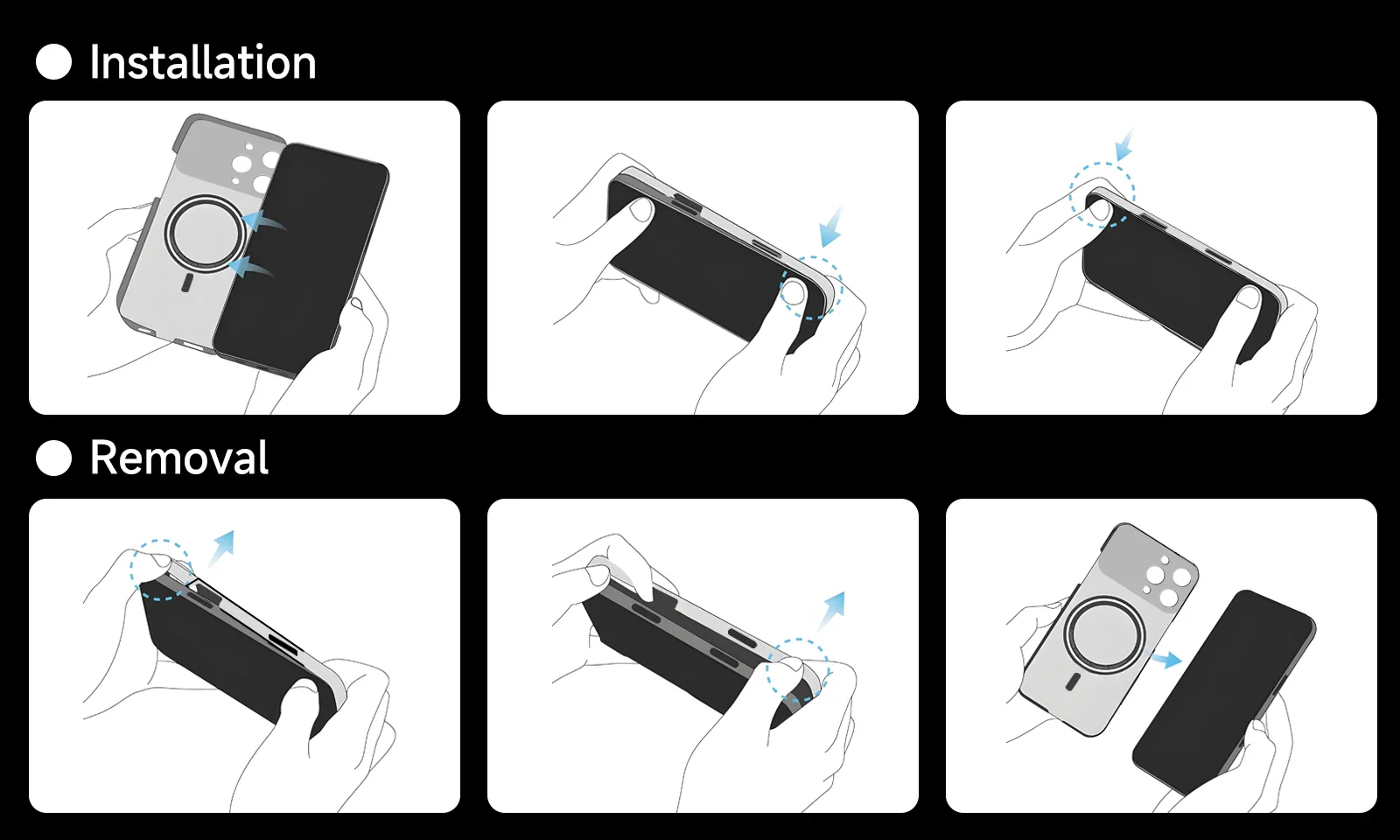 Installation

Removal